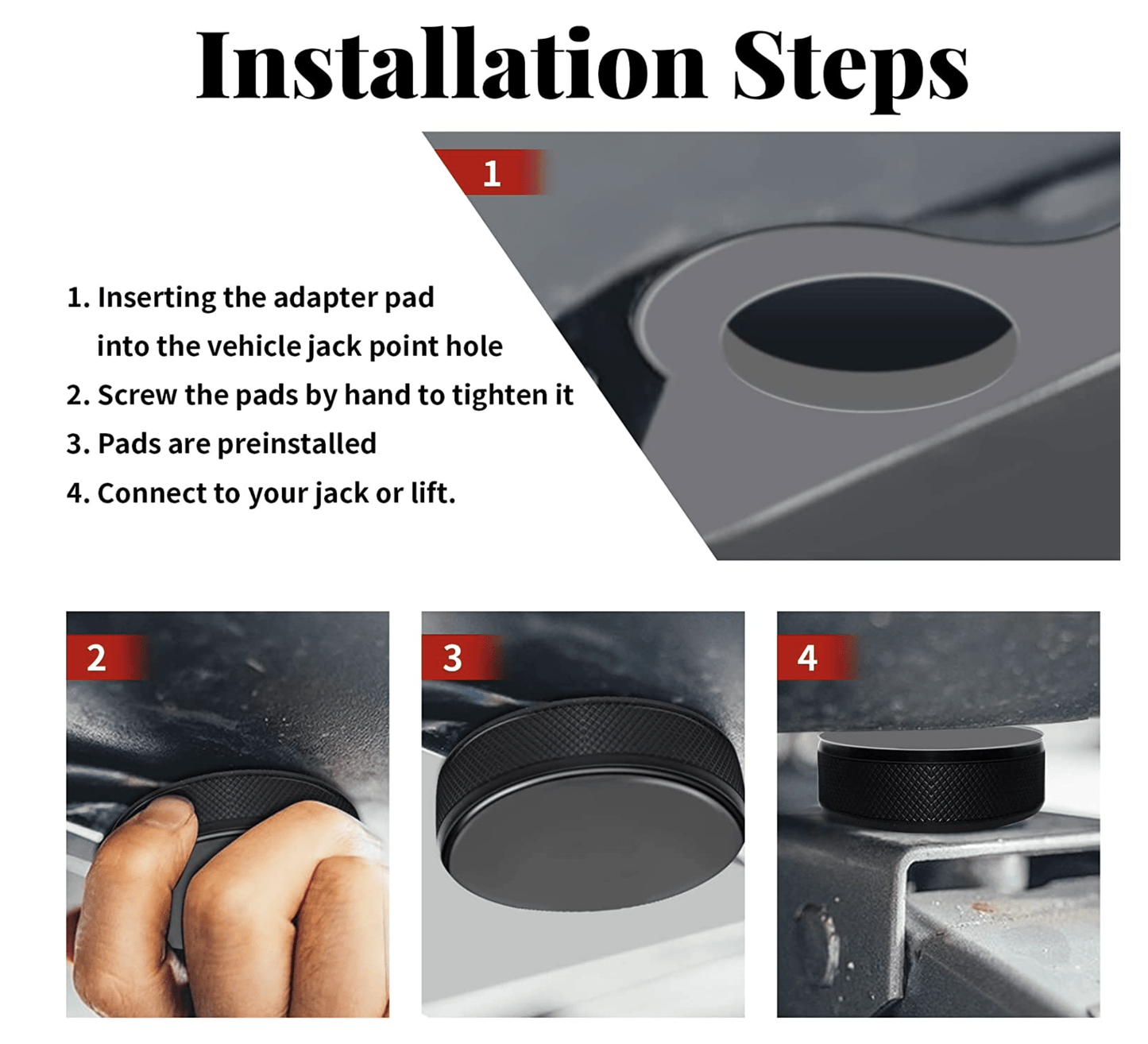 Installation Steps

1

1. Inserting the adapter pad into the vehicle jack point hole
2. Screw the pads by hand to tighten it
3. Pads are preinstalled
4. Connect to your jack or lift.

2

3

4