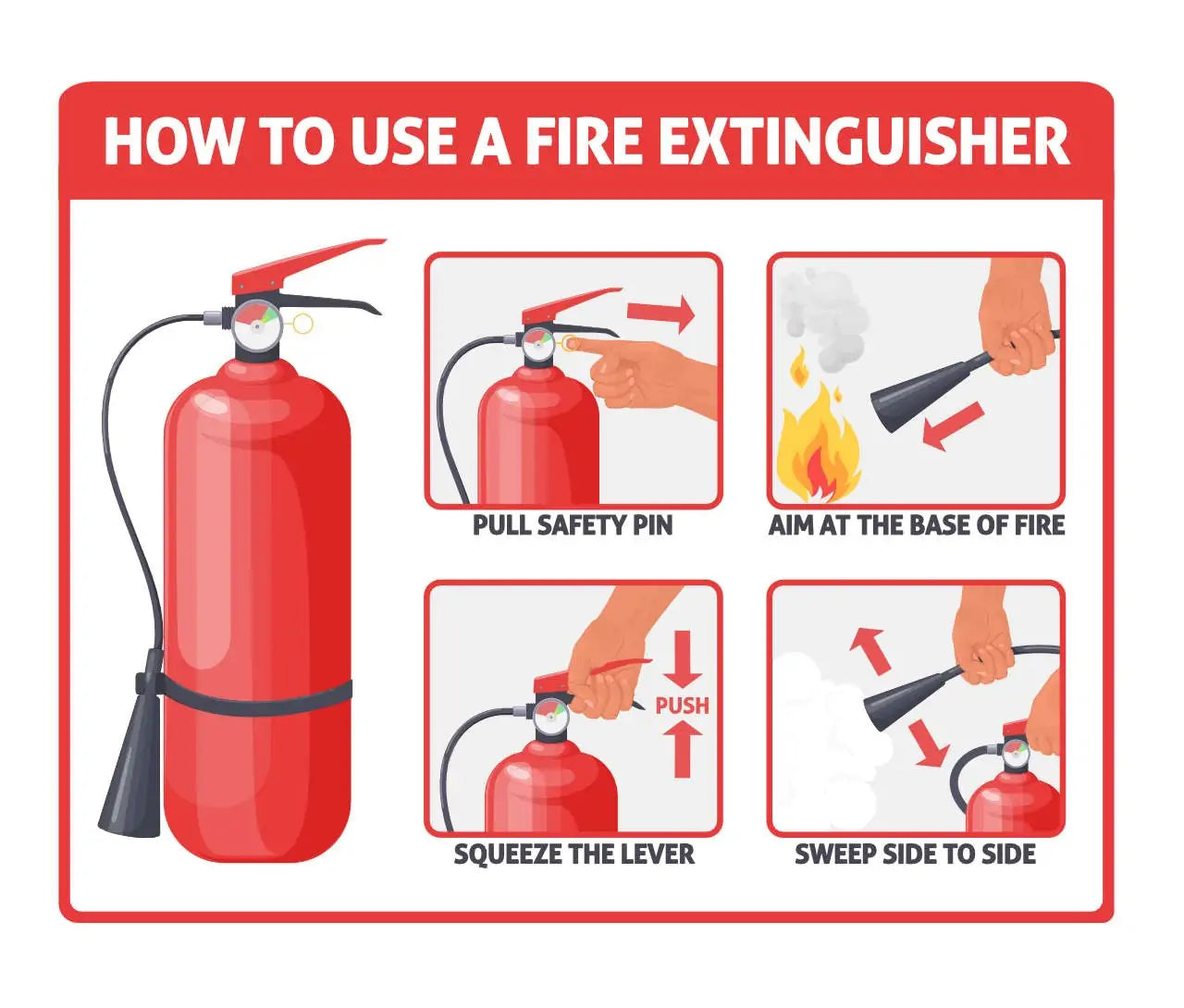 HOW TO USE A FIRE EXTINGUISHER

PULL SAFETY PIN

AIM AT THE BASE OF FIRE

PUSH

SQUEEZE THE LEVER

SWEEP SIDE TO SIDE