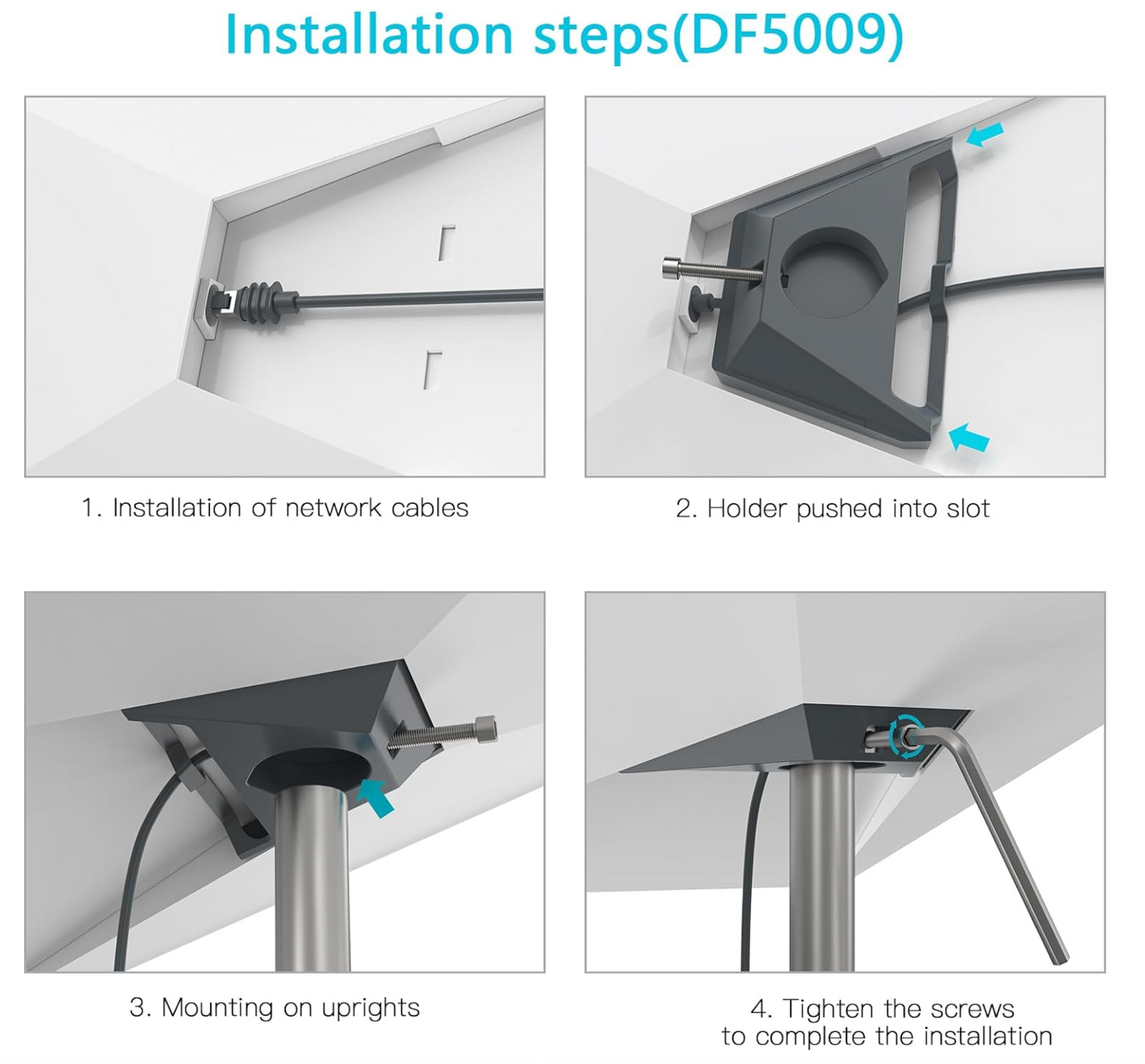 Installation steps(DF5009)

1. Installation of network cables

2. Holder pushed into slot

3. Mounting on uprights

4. Tighten the screws to complete the installation